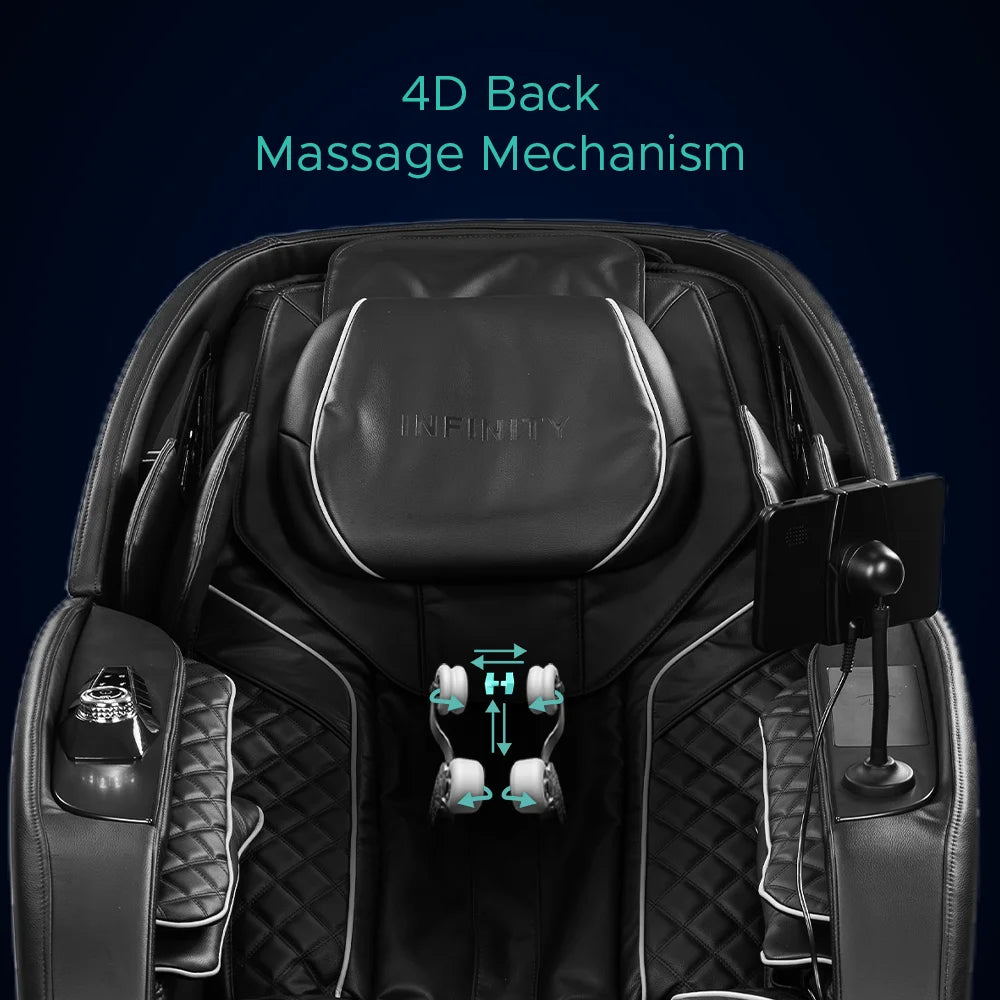 4D Back
Massage Mechanism

INFINITY